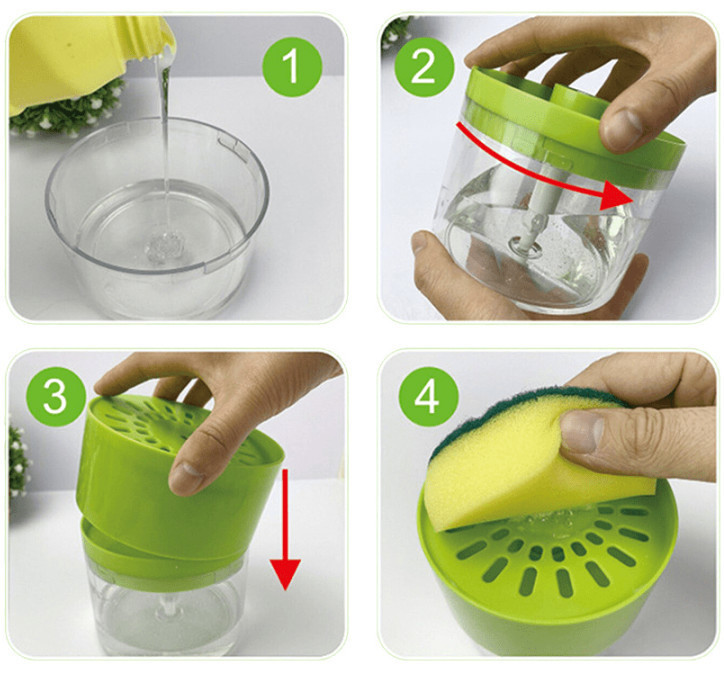 1

2

3

4