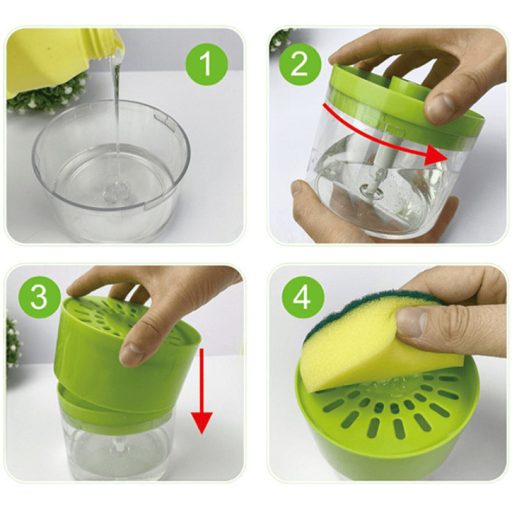 1

2

3

4